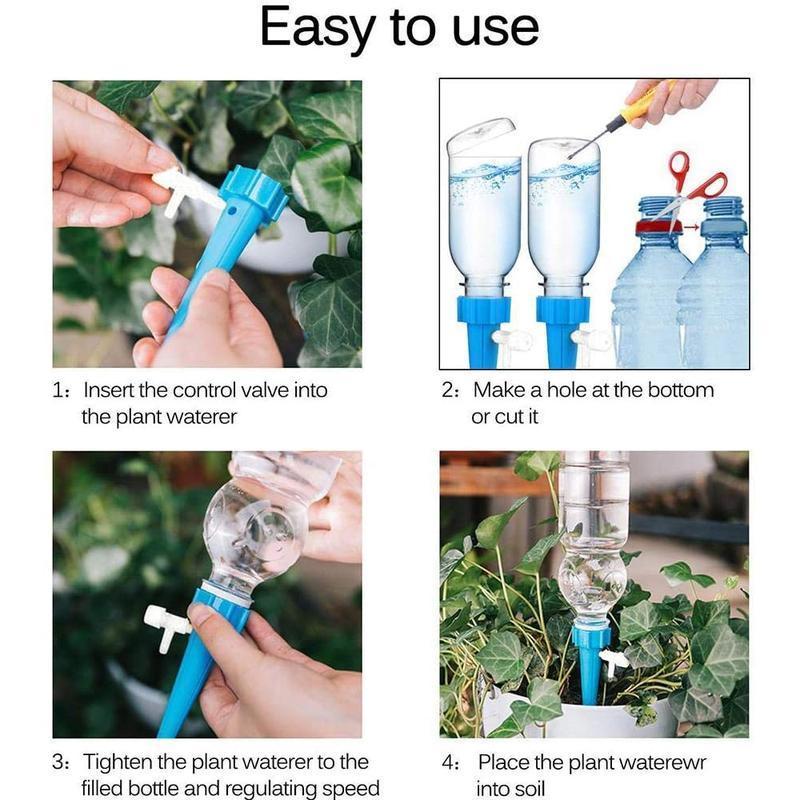 Easy to use

1: Insert the control valve into the plant waterer

2: Make a hole at the bottom or cut it

3: Tighten the plant waterer to the filled bottle and regulating speed

4: Place the plant waterewr into soil