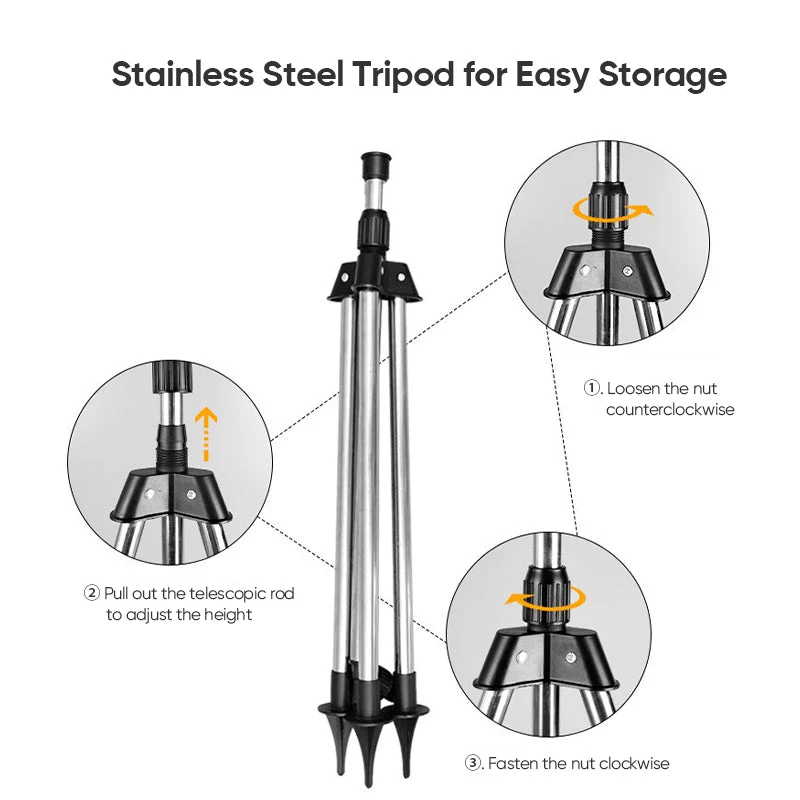 Stainless Steel Tripod for Easy Storage

①. Loosen the nut counterclockwise

② Pull out the telescopic rod to adjust the height

③. Fasten the nut clockwise