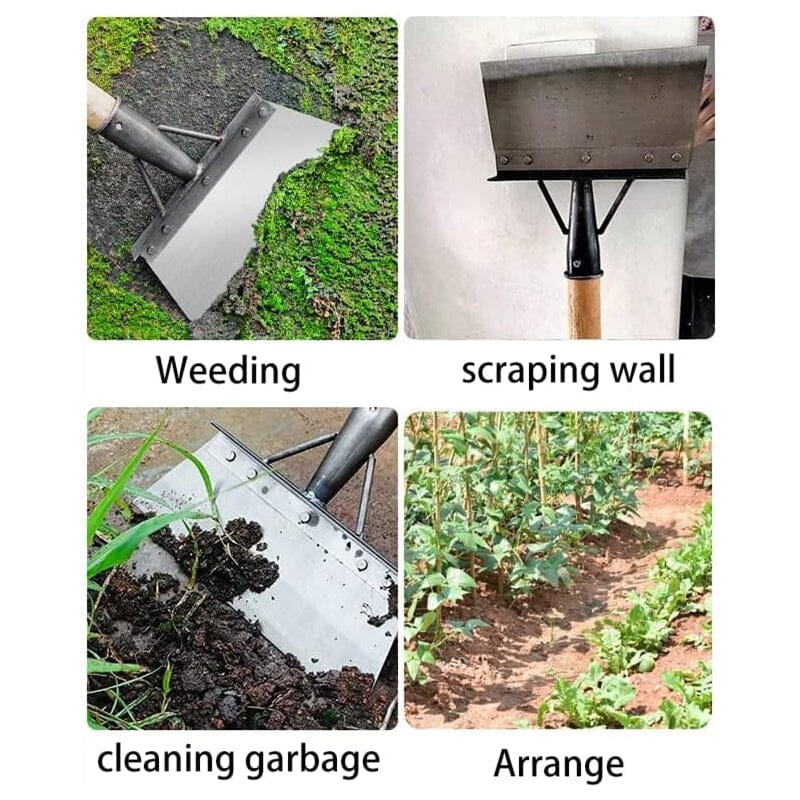 Weeding

scraping wall

cleaning garbage

Arrange