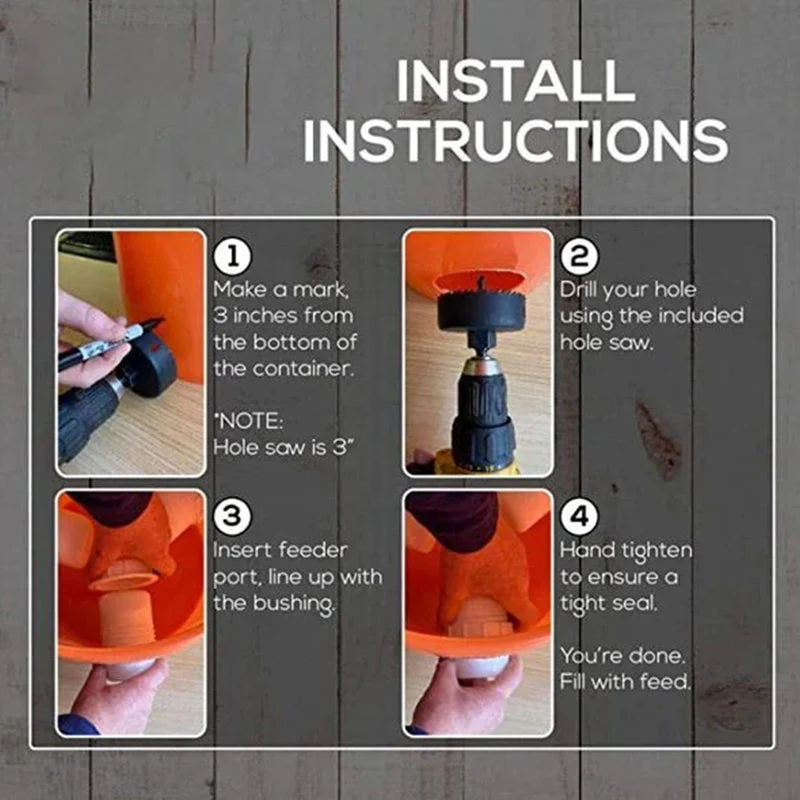 INSTALL INSTRUCTIONS

1
Make a mark, 3 inches from the bottom of the container.

*NOTE:
Hole saw is 3"

2
Drill your hole using the included hole saw.

3
Insert feeder port, line up with the bushing.

4
Hand tighten to ensure a tight seal.

You're done. Fill with feed.