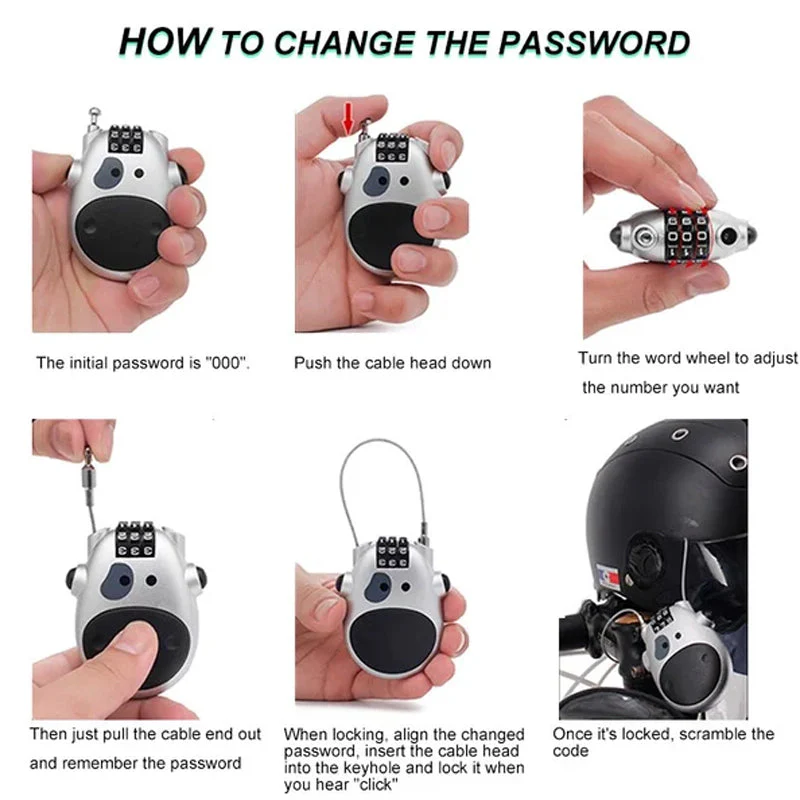 HOW TO CHANGE THE PASSWORD

The initial password is "000".

Push the cable head down

Turn the word wheel to adjust the number you want

Then just pull the cable end out and remember the password

When locking, align the changed password, insert the cable head into the keyhole and lock it when you hear "click"

Once it's locked, scramble the code